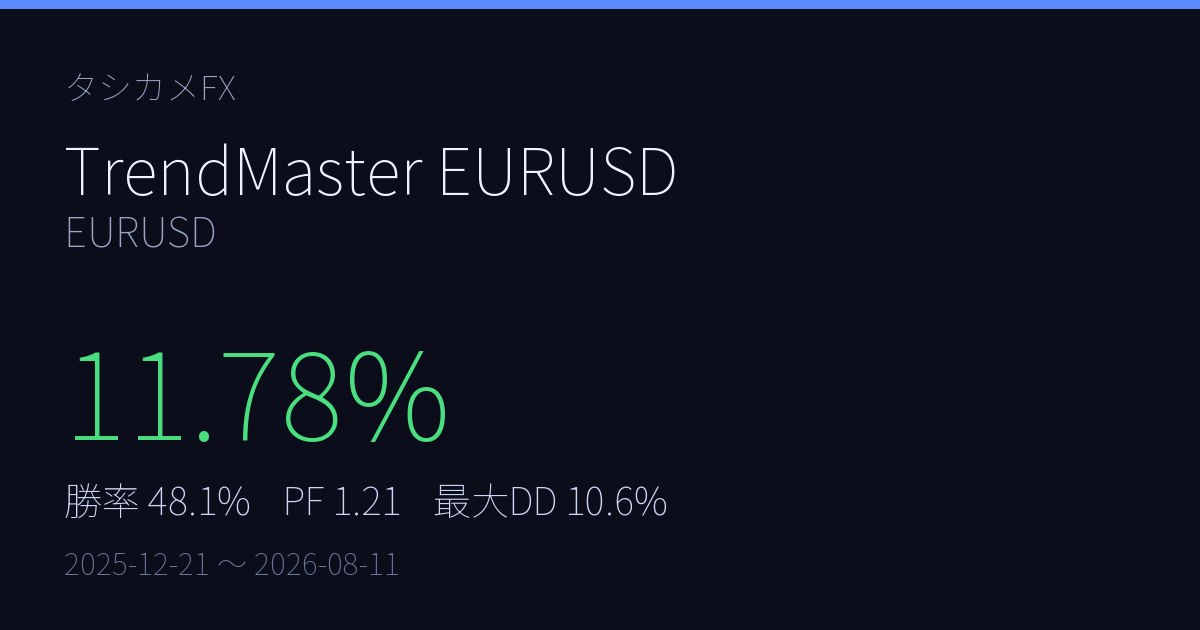 タシカメFX

TrendMaster EURUSD
EURUSD

11.78%

勝率 48.1%　PF 1.21　最大DD 10.6%

2025-12-21 〜 2026-08-11